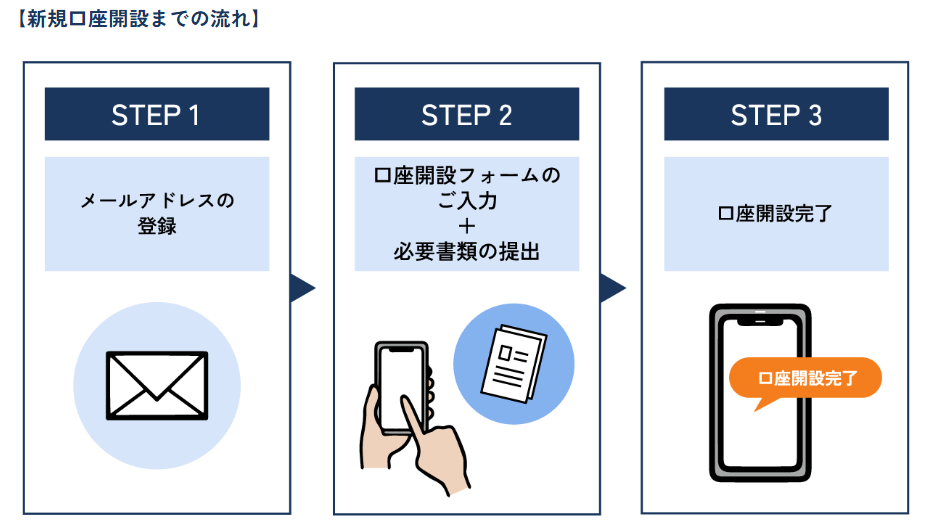 【新規口座開設までの流れ】

STEP 1

メールアドレスの登録

STEP 2

口座開設フォームのご入力
＋
必要書類の提出

STEP 3

口座開設完了

口座開設完了